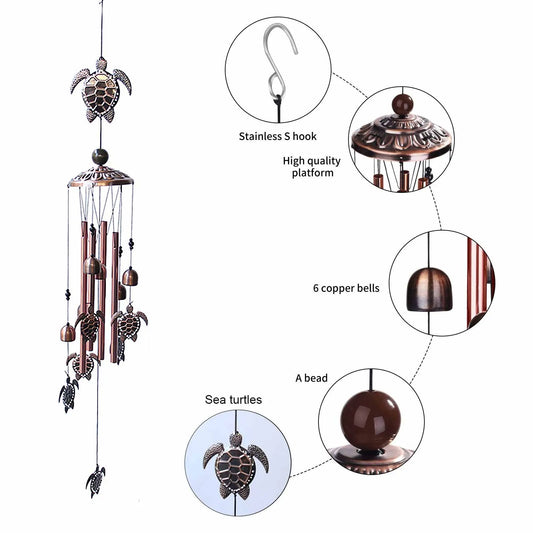 Stainless S hook

High quality platform

6 copper bells

A bead

Sea turtles